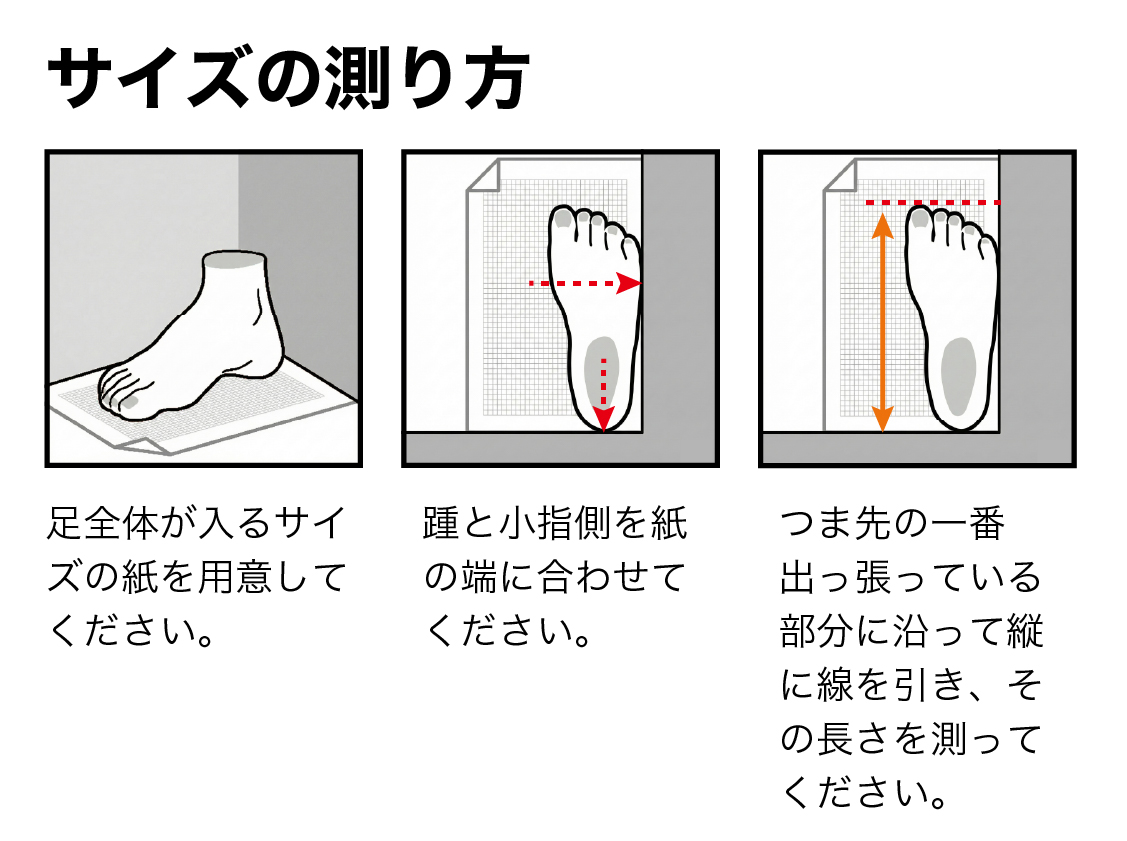 サイズの測り方

足全体が入るサイズの紙を用意してください。

踵と小指側を紙の端に合わせてください。

つま先の一番出っ張っている部分に沿って縦に線を引き、その長さを測ってください。