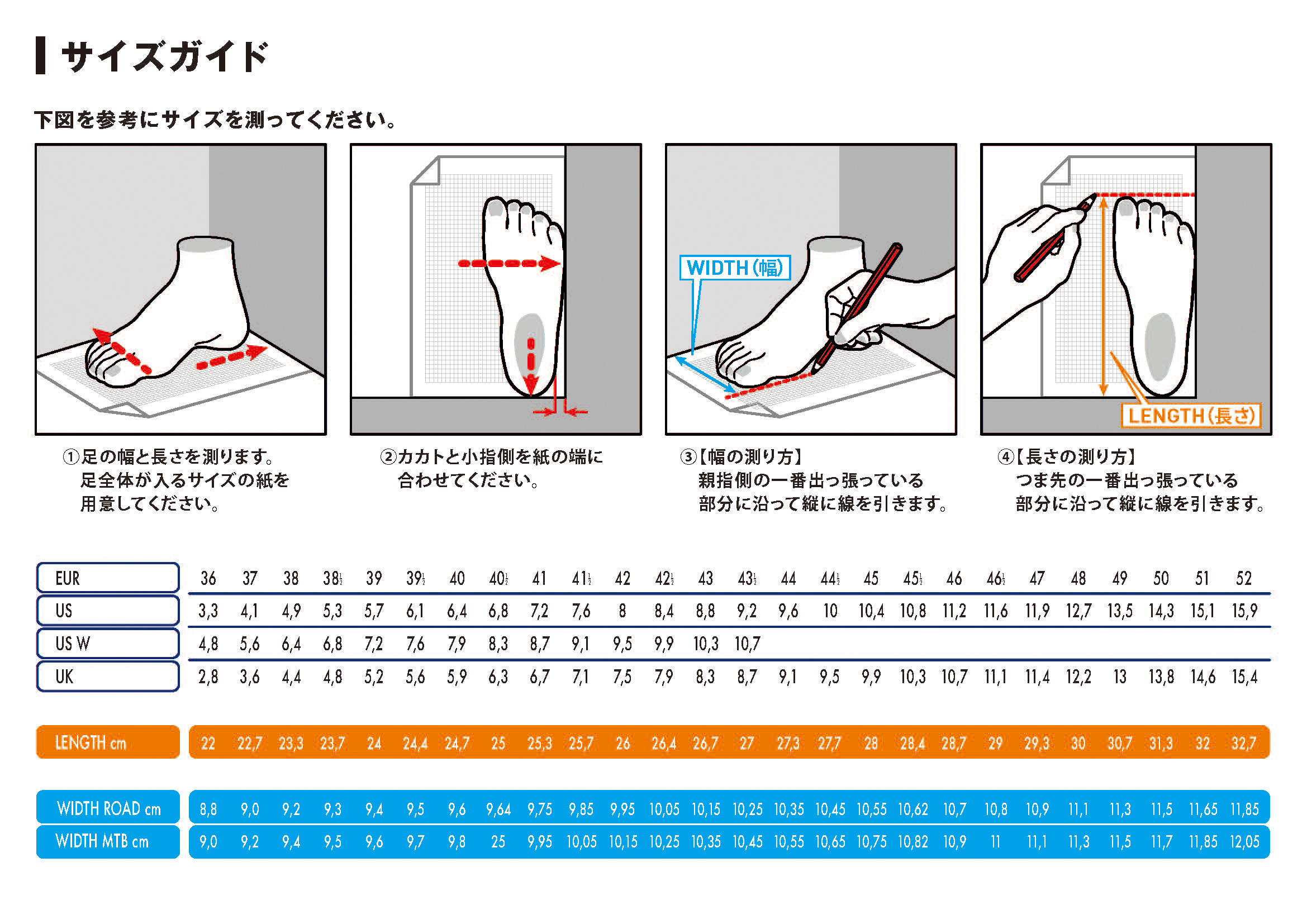 サイズガイド

下図を参考にサイズを測ってください。

WIDTH(幅)

LENGTH(長さ)

①足の幅と長さを測ります。足全体が入るサイズの紙を用意してください。

②カカトと小指側を紙の端に合わせてください。

③【幅の測り方】親指側の一番出っ張っている部分に沿って縦に線を引きます。

④【長さの測り方】つま先の一番出っ張っている部分に沿って縦に線を引きます。

| EUR | 36 | 37 | 38 | 38½ | 39 | 39½ | 40 | 40½ | 41 | 41½ | 42 | 42½ | 43 | 43½ | 44 | 44½ | 45 | 45½ | 46 | 46½ | 47 | 48 | 49 | 50 | 51 | 52 |
|---|---|---|---|---|---|---|---|---|---|---|---|---|---|---|---|---|---|---|---|---|---|---|---|---|---|---|
| US | 3,3 | 4,1 | 4,9 | 5,3 | 5,7 | 6,1 | 6,4 | 6,8 | 7,2 | 7,6 | 8 | 8,4 | 8,8 | 9,2 | 9,6 | 10 | 10,4 | 10,8 | 11,2 | 11,6 | 11,9 | 12,7 | 13,5 | 14,3 | 15,1 | 15,9 |
| US W | 4,8 | 5,6 | 6,4 | 6,8 | 7,2 | 7,6 | 7,9 | 8,3 | 8,7 | 9,1 | 9,5 | 9,9 | 10,3 | 10,7 | | | | | | | | | | | | |
| UK | 2,8 | 3,6 | 4,4 | 4,8 | 5,2 | 5,6 | 5,9 | 6,3 | 6,7 | 7,1 | 7,5 | 7,9 | 8,3 | 8,7 | 9,1 | 9,5 | 9,9 | 10,3 | 10,7 | 11,1 | 11,4 | 12,2 | 13 | 13,8 | 14,6 | 15,4 |
| LENGTH cm | 22 | 22,7 | 23,3 | 23,7 | 24 | 24,4 | 24,7 | 25 | 25,3 | 25,7 | 26 | 26,4 | 26,7 | 27 | 27,3 | 27,7 | 28 | 28,4 | 28,7 | 29 | 29,3 | 30 | 30,7 | 31,3 | 32 | 32,7 |
| WIDTH ROAD cm | 8,8 | 9,0 | 9,2 | 9,3 | 9,4 | 9,5 | 9,6 | 9,64 | 9,75 | 9,85 | 9,95 | 10,05 | 10,15 | 10,25 | 10,35 | 10,45 | 10,55 | 10,62 | 10,7 | 10,8 | 10,9 | 11,1 | 11,3 | 11,5 | 11,65 | 11,85 |
| WIDTH MTB cm | 9,0 | 9,2 | 9,4 | 9,5 | 9,6 | 9,7 | 9,8 | 25 | 9,95 | 10,05 | 10,15 | 10,25 | 10,35 | 10,45 | 10,55 | 10,65 | 10,75 | 10,82 | 10,9 | 11 | 11,1 | 11,3 | 11,5 | 11,7 | 11,85 | 12,05 |