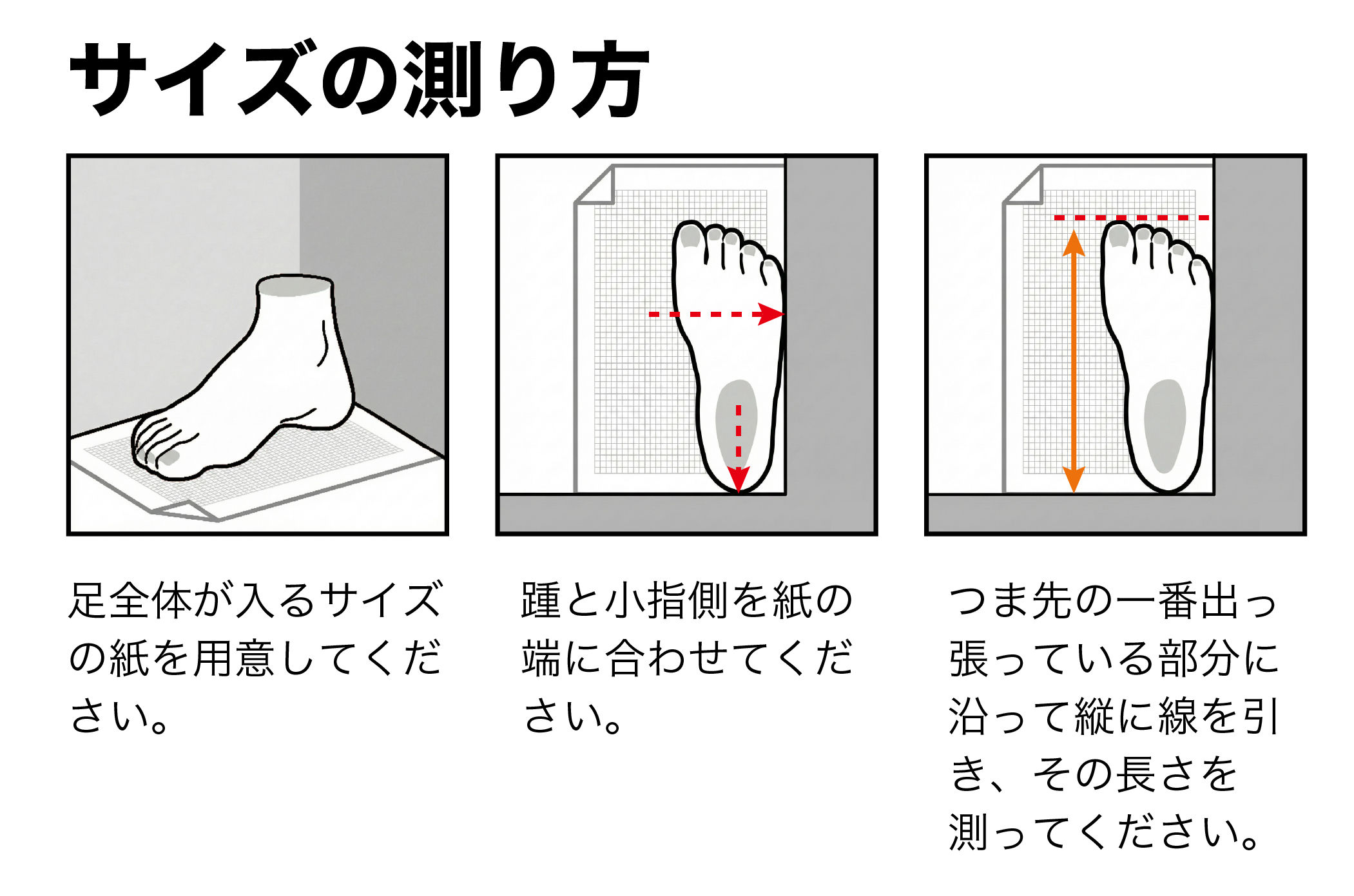 サイズの測り方

足全体が入るサイズの紙を用意してください。

踵と小指側を紙の端に合わせてください。

つま先の一番出っ張っている部分に沿って縦に線を引き、その長さを測ってください。