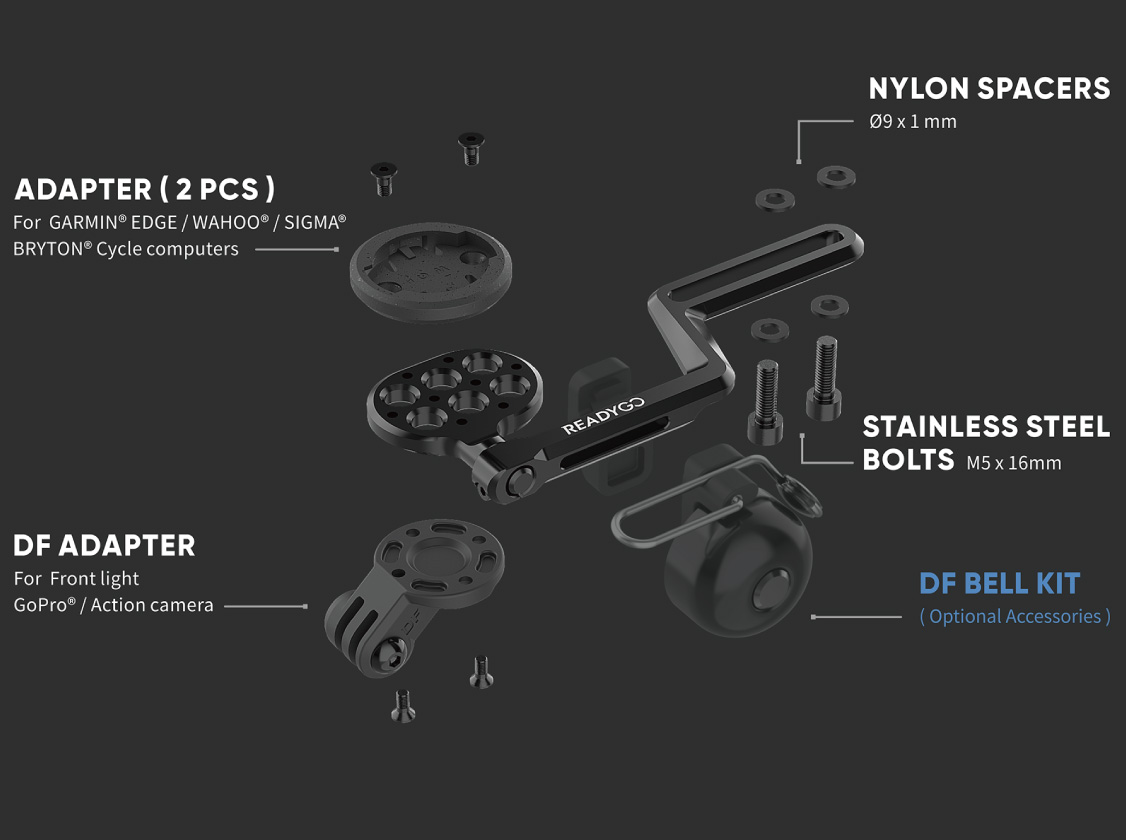 NYLON SPACERS
Ø9 x 1 mm

ADAPTER ( 2 PCS )
For GARMIN® EDGE / WAHOO® / SIGMA® BRYTON® Cycle computers

READYGO

STAINLESS STEEL BOLTS M5 x 16mm

DF ADAPTER
For Front light
GoPro® / Action camera

DF BELL KIT
( Optional Accessories )